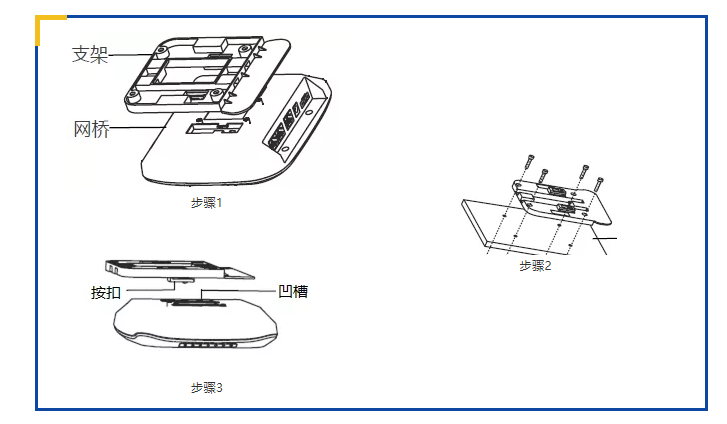 支架

网桥

步骤1

步骤2

按扣

凹槽

步骤3