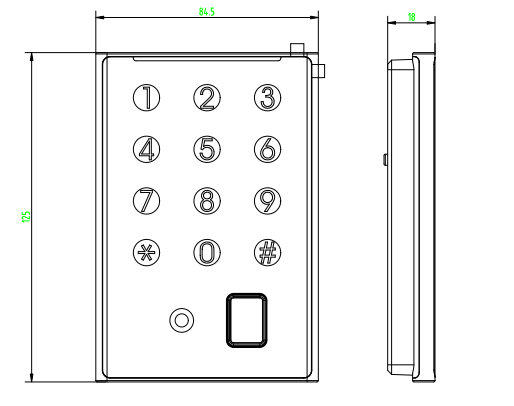 84.5

18

125

1 2 3
4 5 6
7 8 9
* 0 #