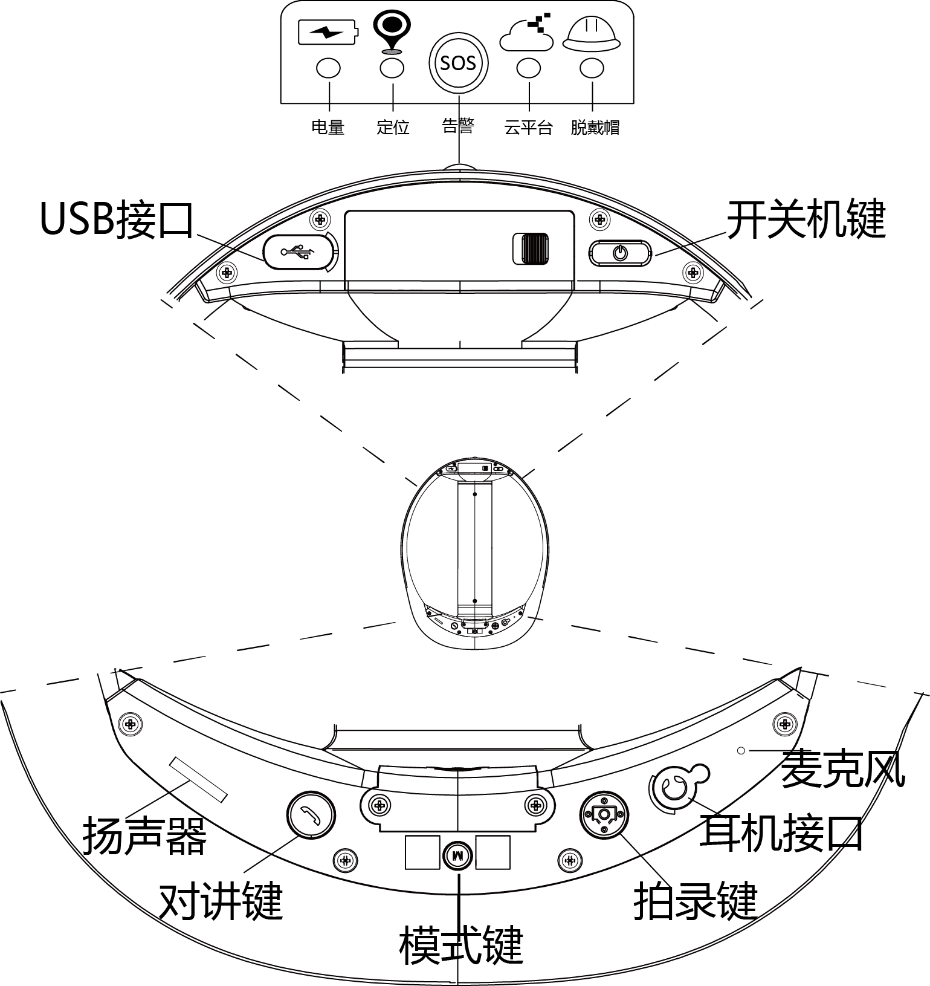 SOS

电量 定位 告警 云平台 脱戴帽

USB接口

开关机键

麦克风

耳机接口

扬声器

对讲键

拍录键

模式键

M