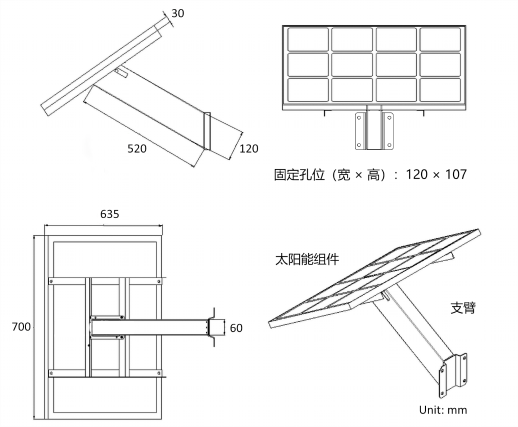 30

520

120

固定孔位（宽 × 高）：120 × 107

635

700

60

太阳能组件

支臂

Unit: mm