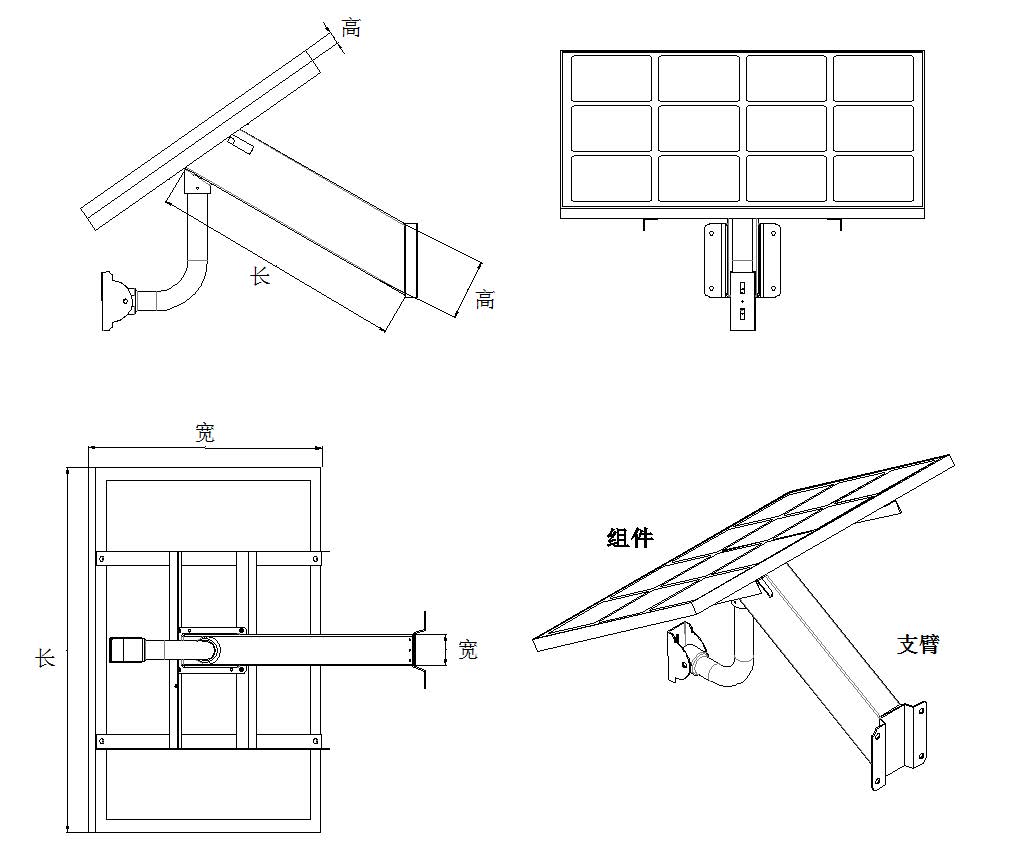 高

长

高

宽

长

宽

组件

支臂